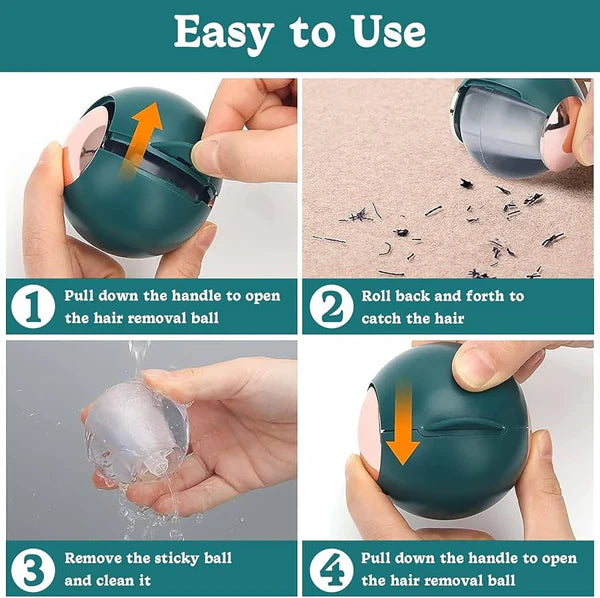 Easy to Use

1 Pull down the handle to open the hair removal ball

2 Roll back and forth to catch the hair

3 Remove the sticky ball and clean it

4 Pull down the handle to open the hair removal ball