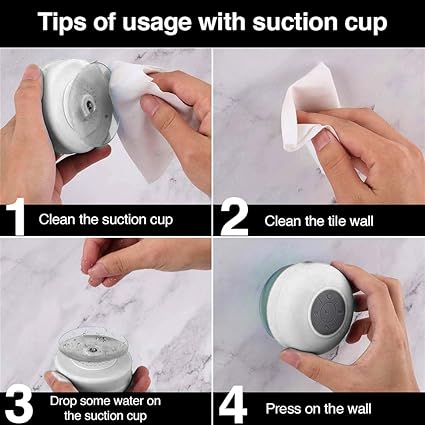 Tips of usage with suction cup

1 Clean the suction cup

2 Clean the tile wall

3 Drop some water on the suction cup

4 Press on the wall